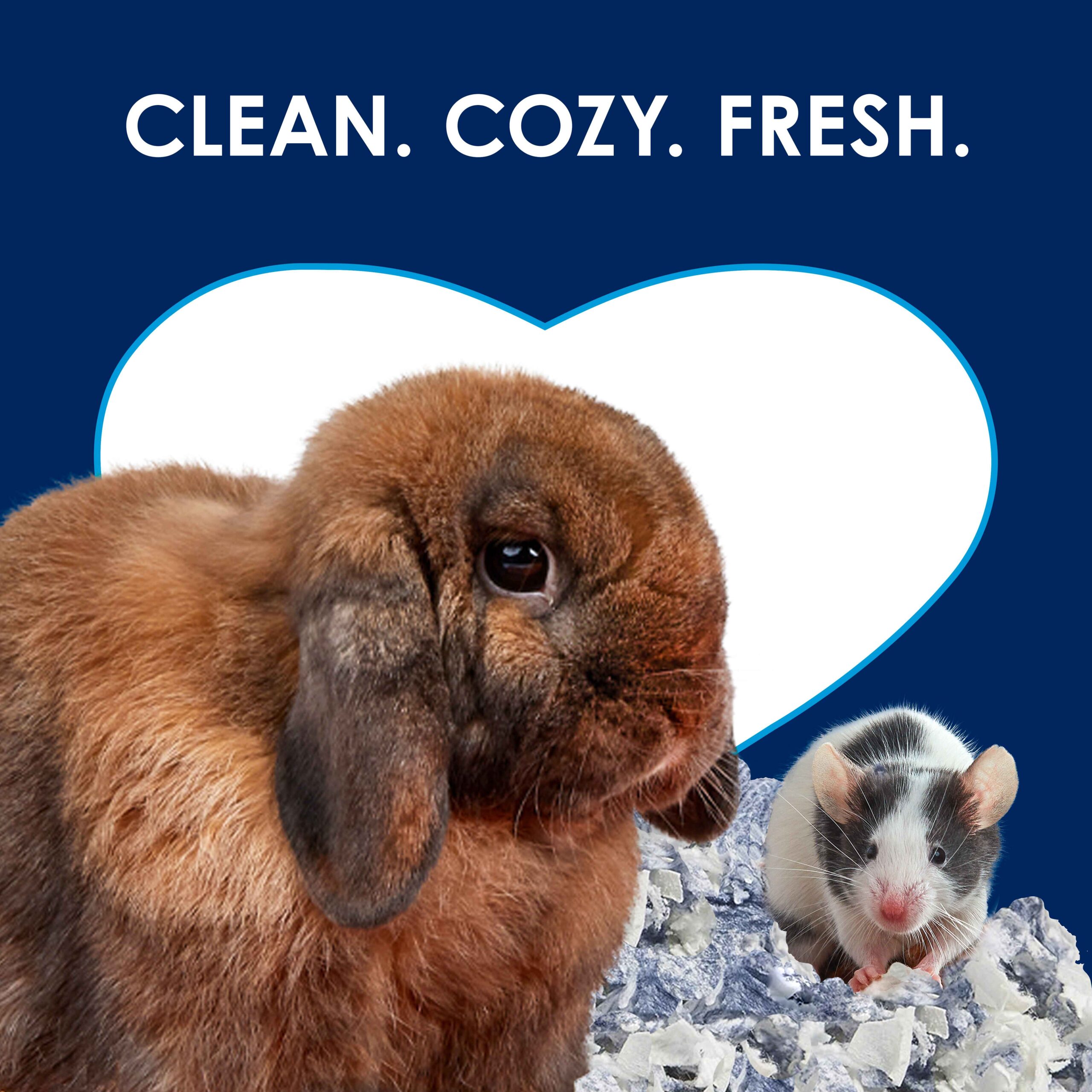 CLEAN. COZY. FRESH.