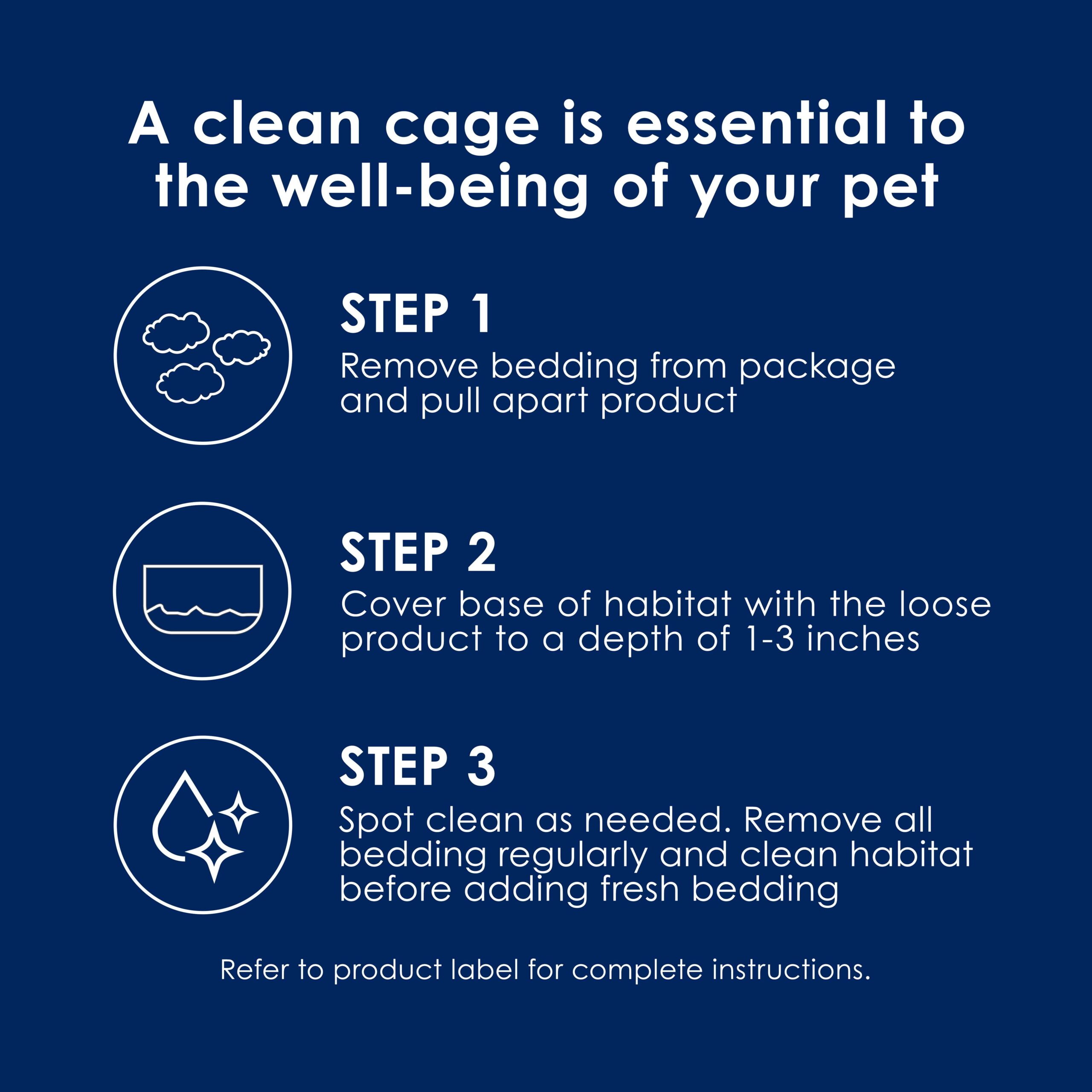 A clean cage is essential to the well-being of your pet

STEP 1

Remove bedding from package and pull apart product

STEP 2

Cover base of habitat with the loose product to a depth of 1-3 inches

STEP 3

Spot clean as needed. Remove all bedding regularly and clean habitat before adding fresh bedding

Refer to product label for complete instructions.