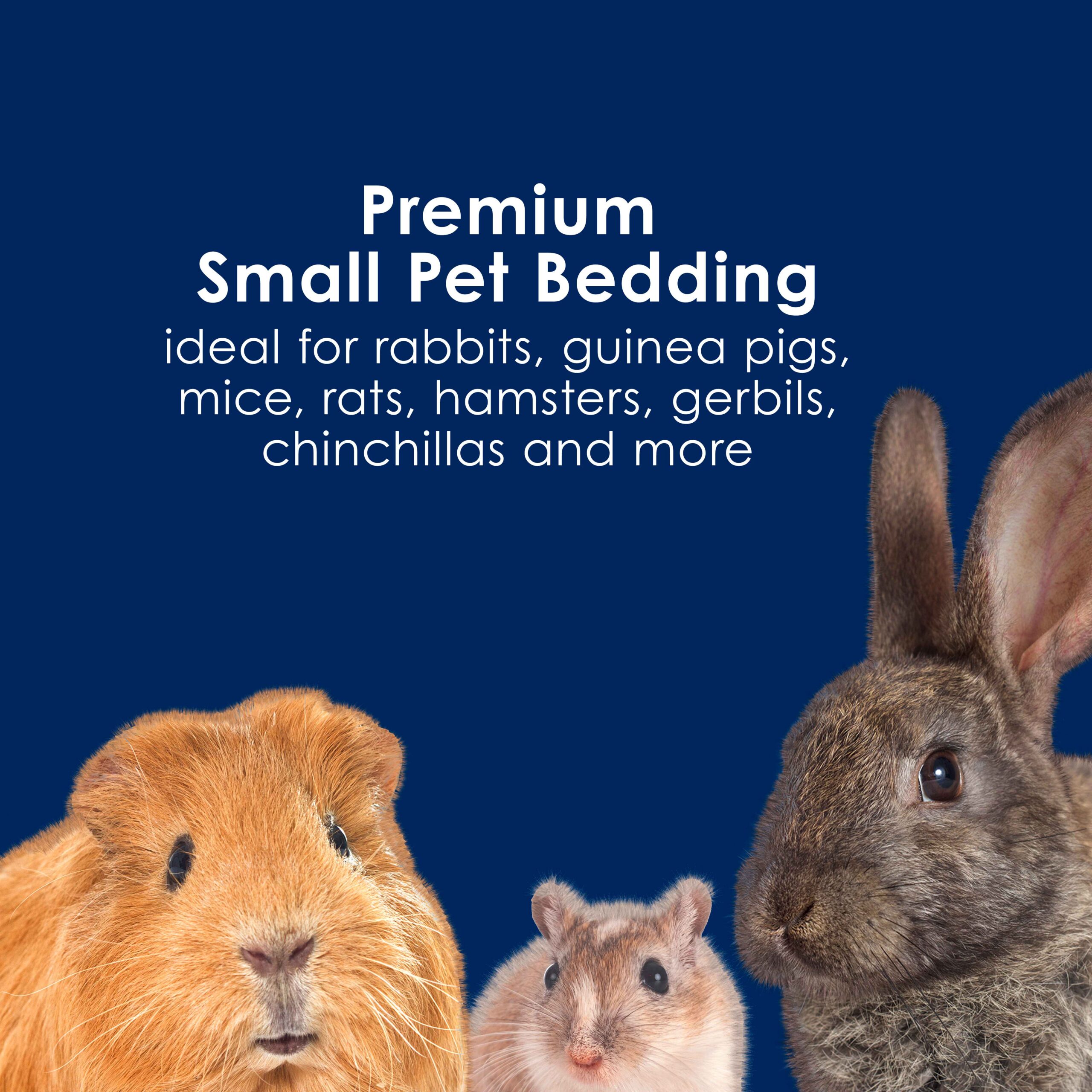 Premium
Small Pet Bedding

ideal for rabbits, guinea pigs, mice, rats, hamsters, gerbils, chinchillas and more