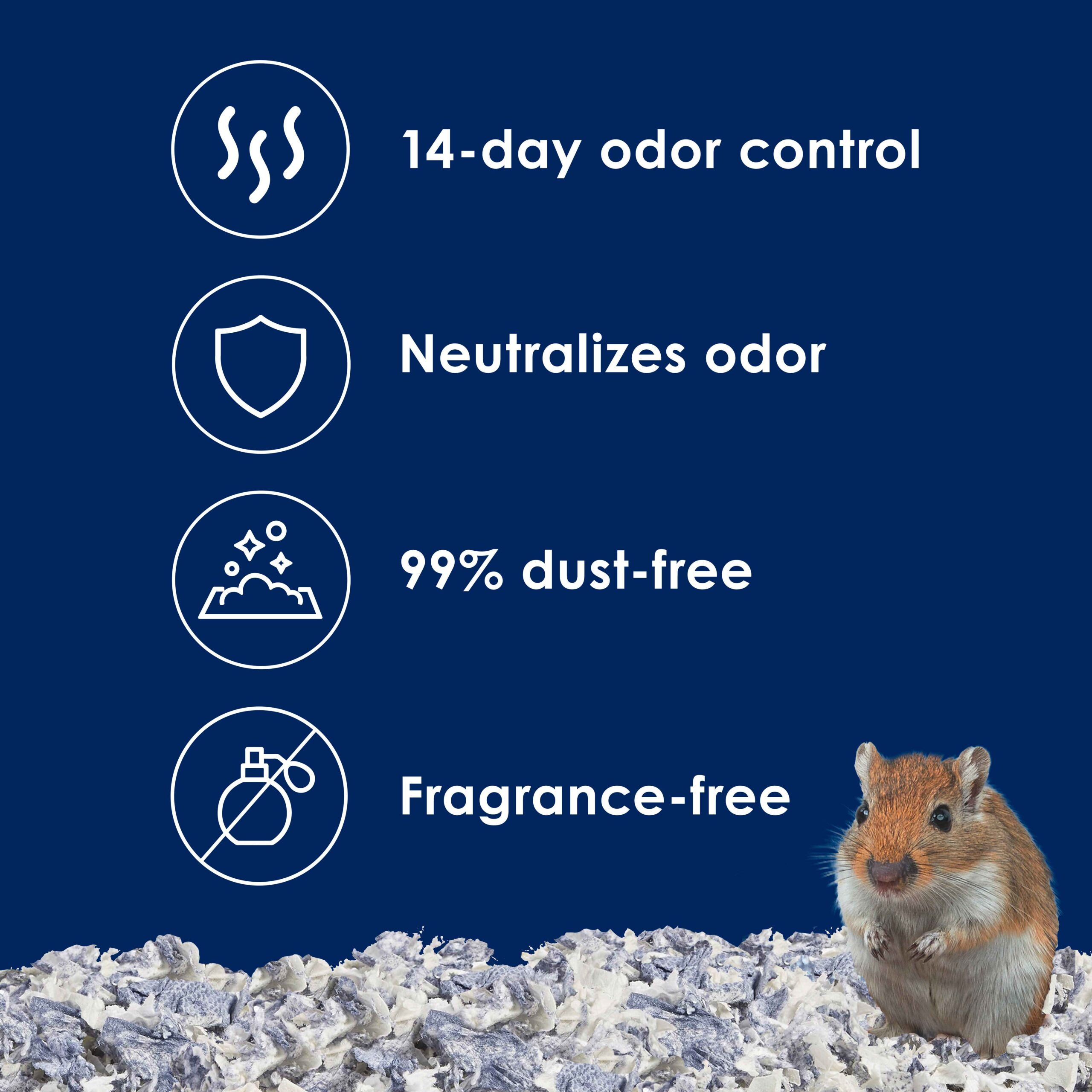 14-day odor control

Neutralizes odor

99% dust-free

Fragrance-free